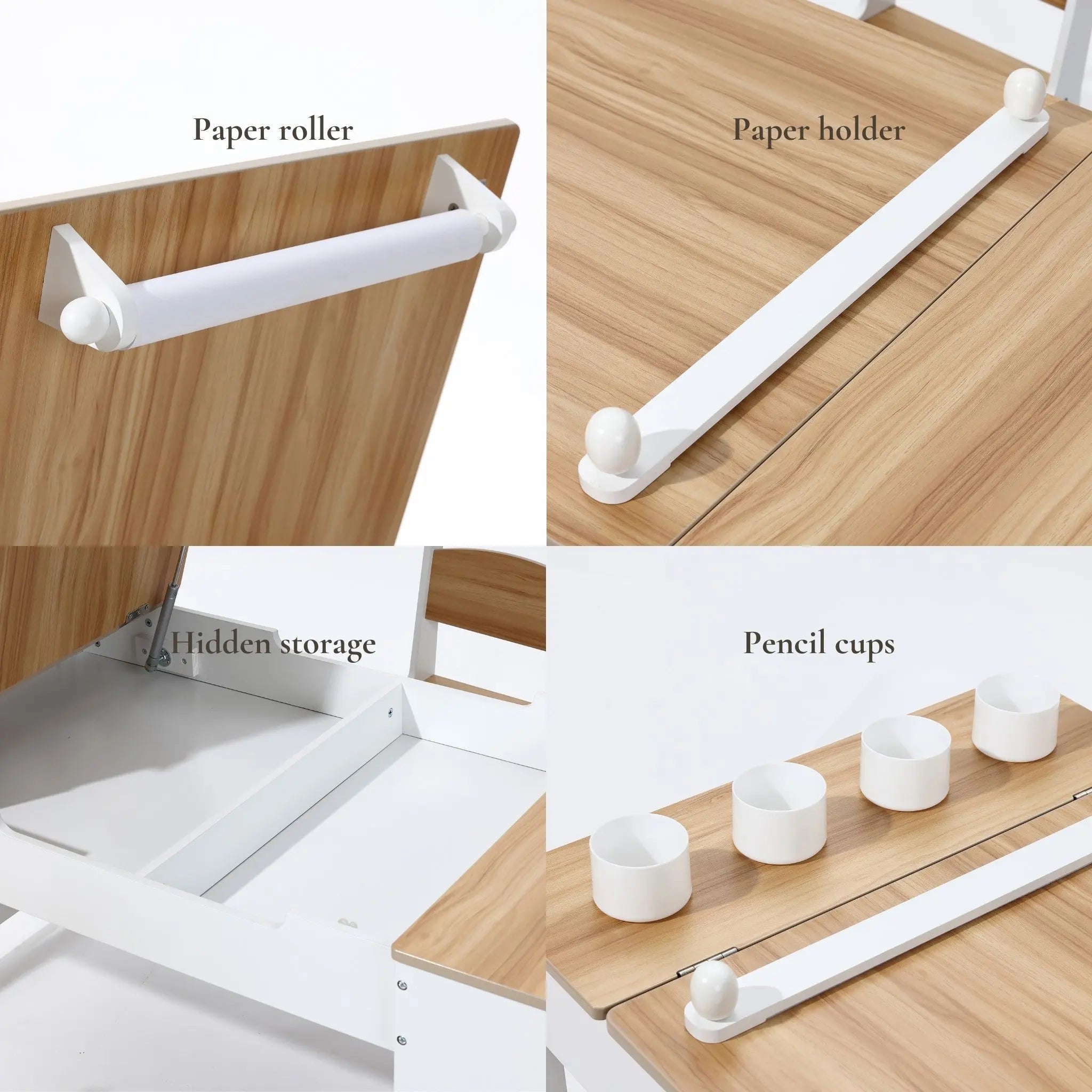 Paper roller

Paper holder

Hidden storage

Pencil cups